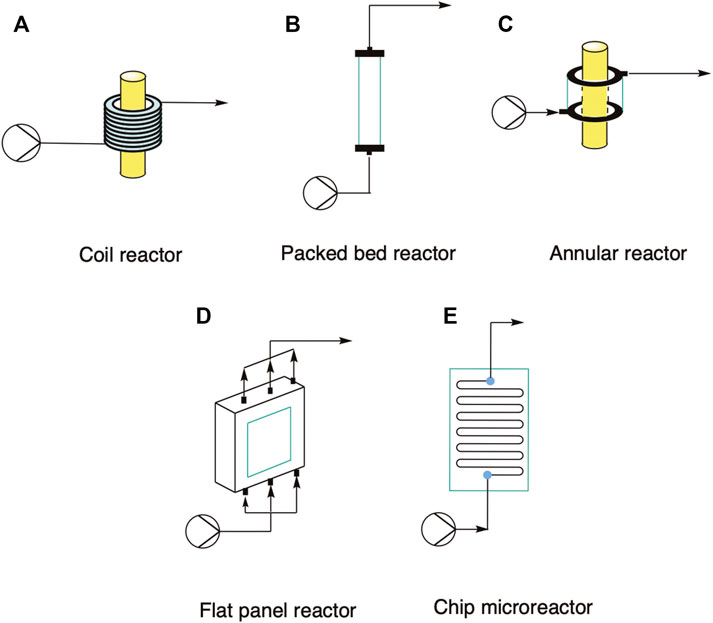 A

Coil reactor

B

Packed bed reactor

C

Annular reactor

D

Flat panel reactor

E

Chip microreactor